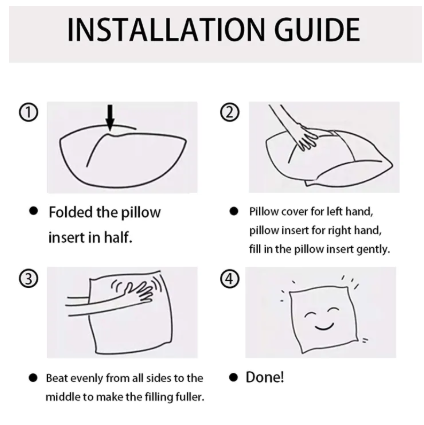 INSTALLATION GUIDE

①

● Folded the pillow insert in half.

②

● Pillow cover for left hand, pillow insert for right hand, fill in the pillow insert gently.

③

● Beat evenly from all sides to the middle to make the filling fuller.

④

● Done!